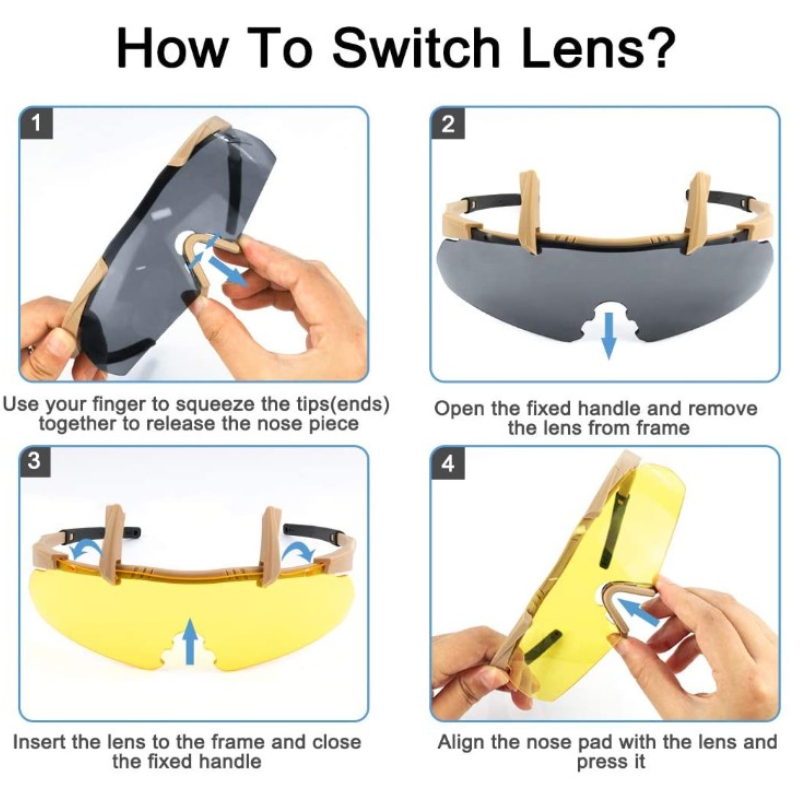 How To Switch Lens?

1

Use your finger to squeeze the tips(ends) together to release the nose piece

2

Open the fixed handle and remove the lens from frame

3

Insert the lens to the frame and close the fixed handle

4

Align the nose pad with the lens and press it